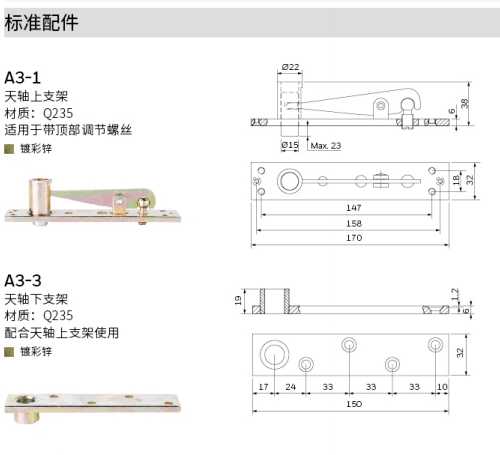 标准配件

A3-1
天轴上支架
材质：Q235
适用于带顶部调节螺丝
镀彩锌

Ø22
38
6
Ø15
Max. 23
18
32
147
158
170

A3-3
天轴下支架
材质：Q235
配合天轴上支架使用
镀彩锌

19
1.2
6
32
17
24
33
33
33
10
150